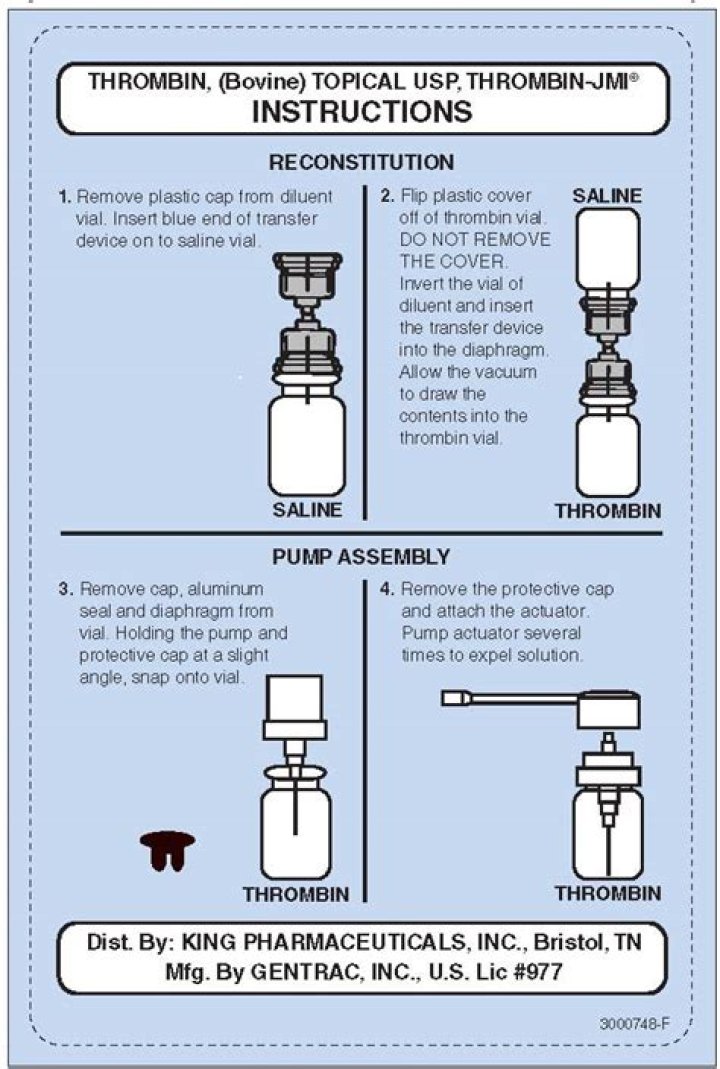 THROMBIN, (Bovine) TOPICAL USP, THROMBIN-JMI®
INSTRUCTIONS

RECONSTITUTION

1. Remove plastic cap from diluent vial. Insert blue end of transfer device on to saline vial.

SALINE

2. Flip plastic cover off of thrombin vial. DO NOT REMOVE THE COVER. Invert the vial of diluent and insert the transfer device into the diaphragm. Allow the vacuum to draw the contents into the thrombin vial.

SALINE

THROMBIN

PUMP ASSEMBLY

3. Remove cap, aluminum seal and diaphragm from vial. Holding the pump and protective cap at a slight angle, snap onto vial.

THROMBIN

4. Remove the protective cap and attach the actuator. Pump actuator several times to expel solution.

THROMBIN

Dist. By: KING PHARMACEUTICALS, INC., Bristol, TN
Mfg. By GENTRAC, INC., U.S. Lic #977

3000748-F